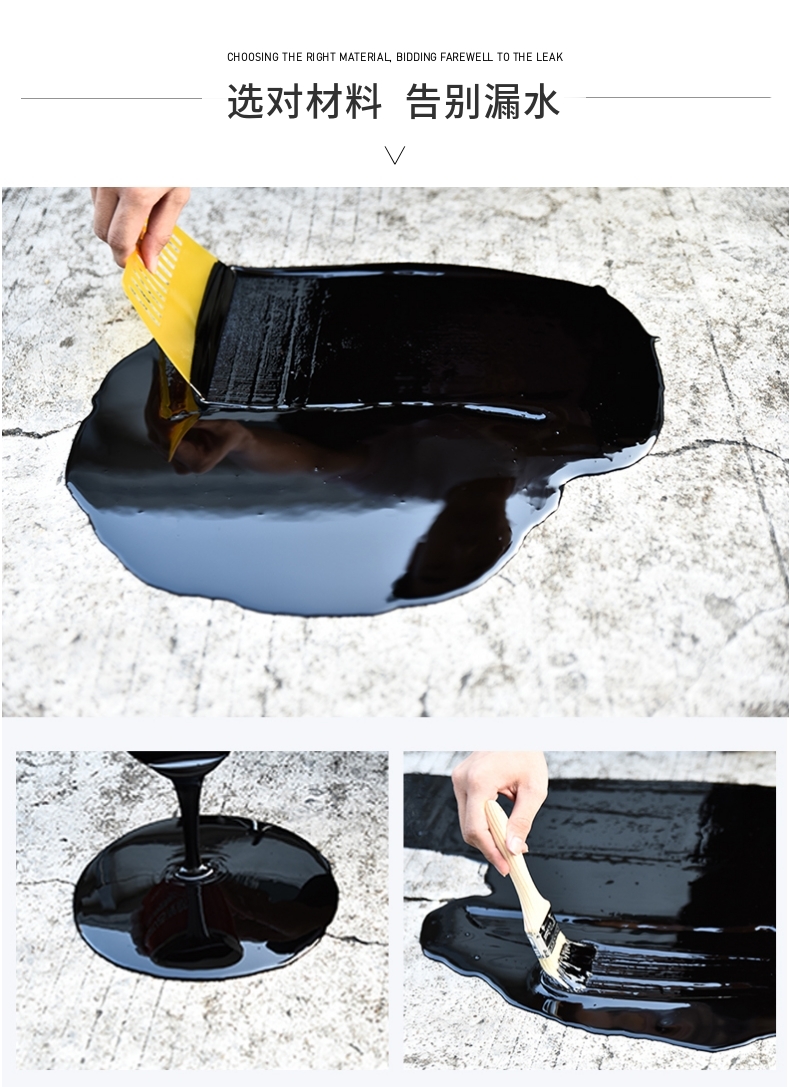 CHOOSING THE RIGHT MATERIAL, BIDDING FAREWELL TO THE LEAK

选对材料 告别漏水