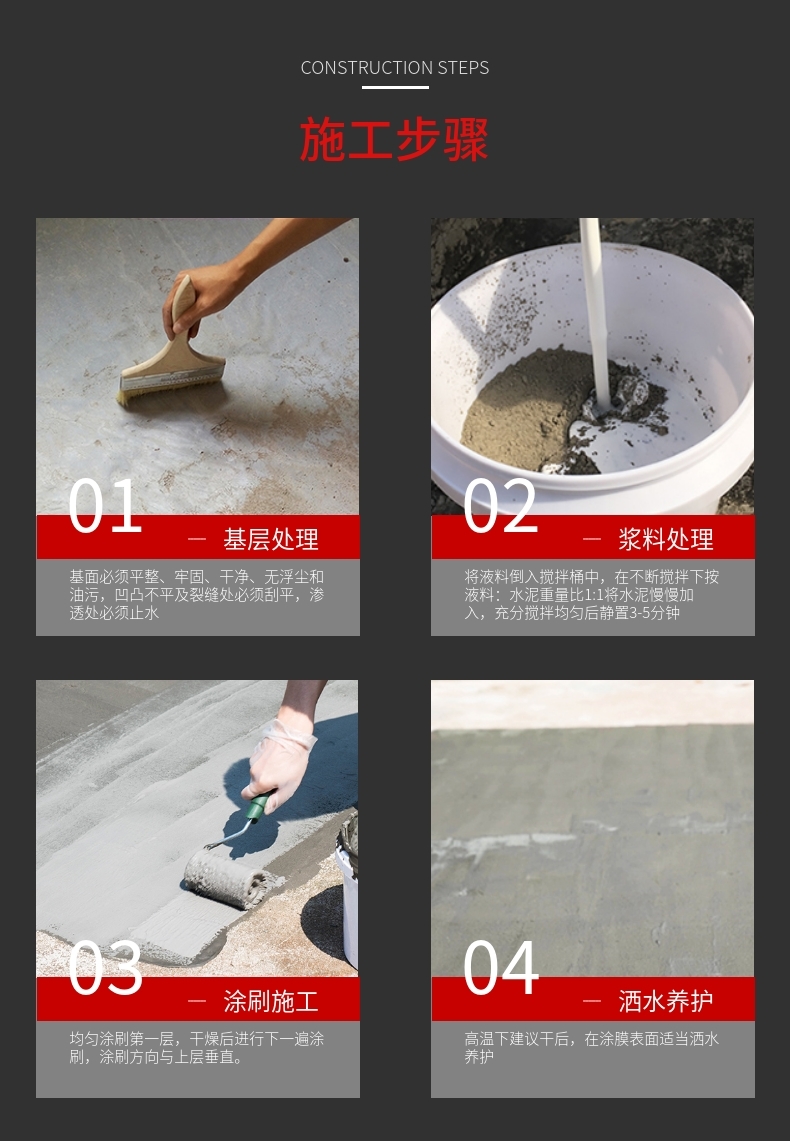 CONSTRUCTION STEPS

施工步骤

01 — 基层处理

基面必须平整、牢固、干净、无浮尘和油污，凹凸不平及裂缝处必须刮平，渗透处必须止水

02 — 浆料处理

将液料倒入搅拌桶中，在不断搅拌下按液料：水泥重量比1:1将水泥慢慢加入，充分搅拌均匀后静置3-5分钟

03 — 涂刷施工

均匀涂刷第一层，干燥后进行下一遍涂刷，涂刷方向与上层垂直。

04 — 洒水养护

高温下建议干后，在涂膜表面适当洒水养护